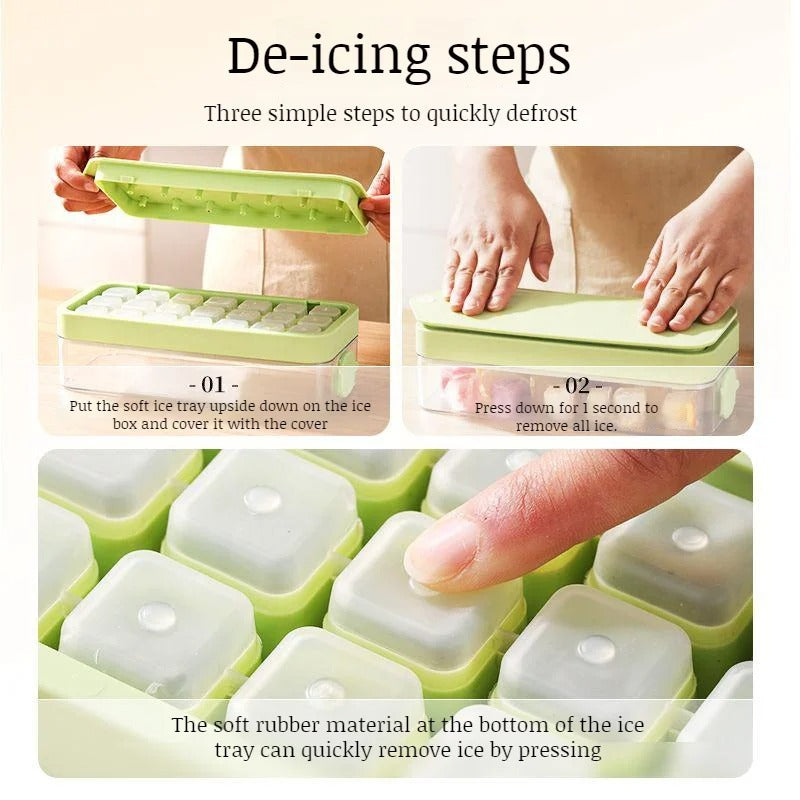 De-icing steps

Three simple steps to quickly defrost

- 01 -

Put the soft ice tray upside down on the ice box and cover it with the cover

- 02 -

Press down for 1 second to remove all ice.

The soft rubber material at the bottom of the ice tray can quickly remove ice by pressing