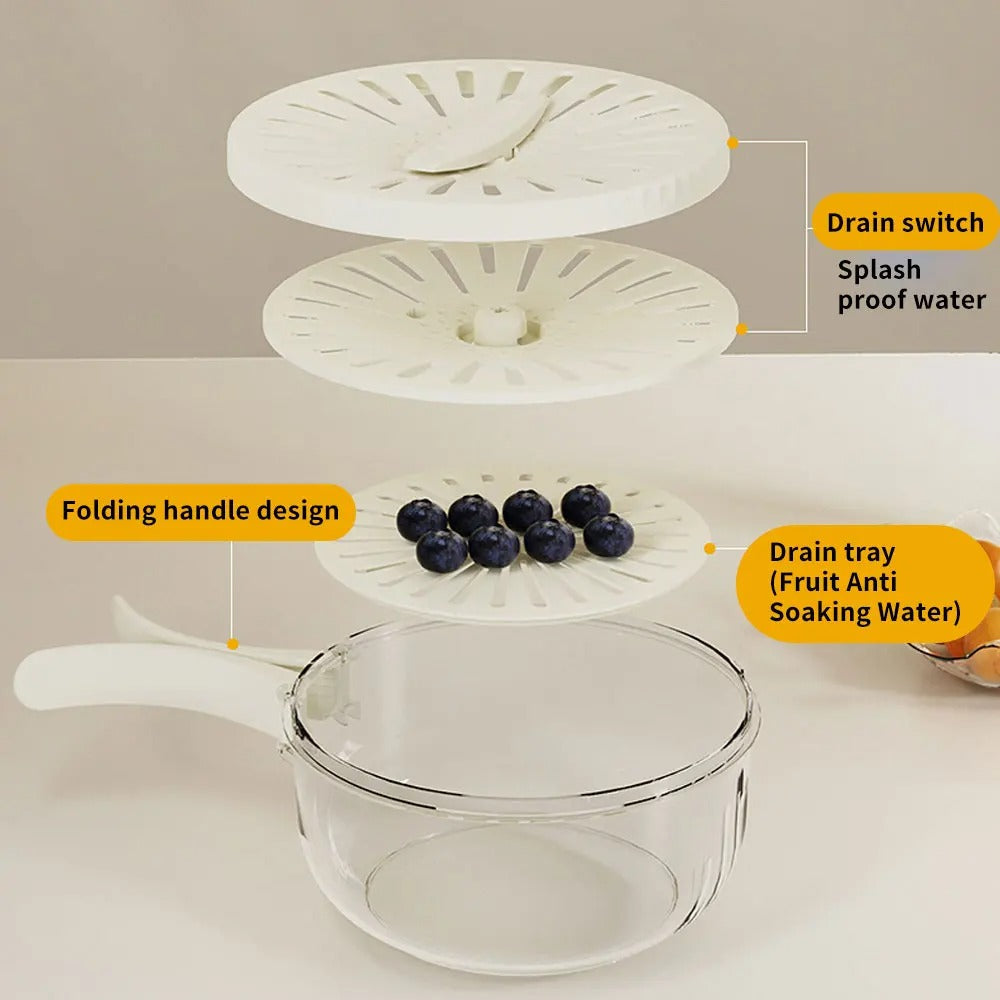 Drain switch

Splash proof water

Folding handle design

Drain tray (Fruit Anti Soaking Water)