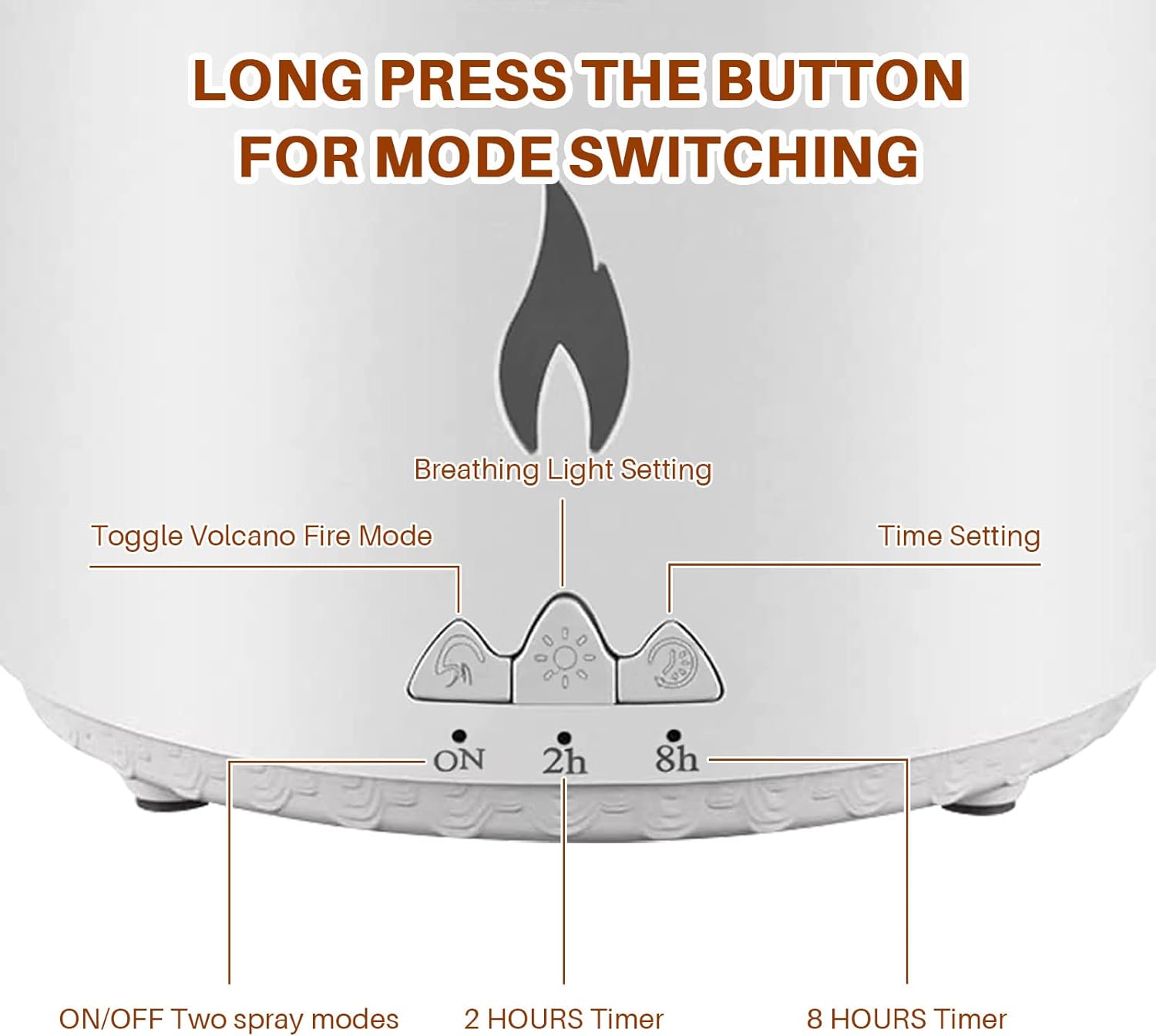 LONG PRESS THE BUTTON FOR MODE SWITCHING

Breathing Light Setting

Toggle Volcano Fire Mode

Time Setting

ON

2h

8h

ON/OFF Two spray modes

2 HOURS Timer

8 HOURS Timer