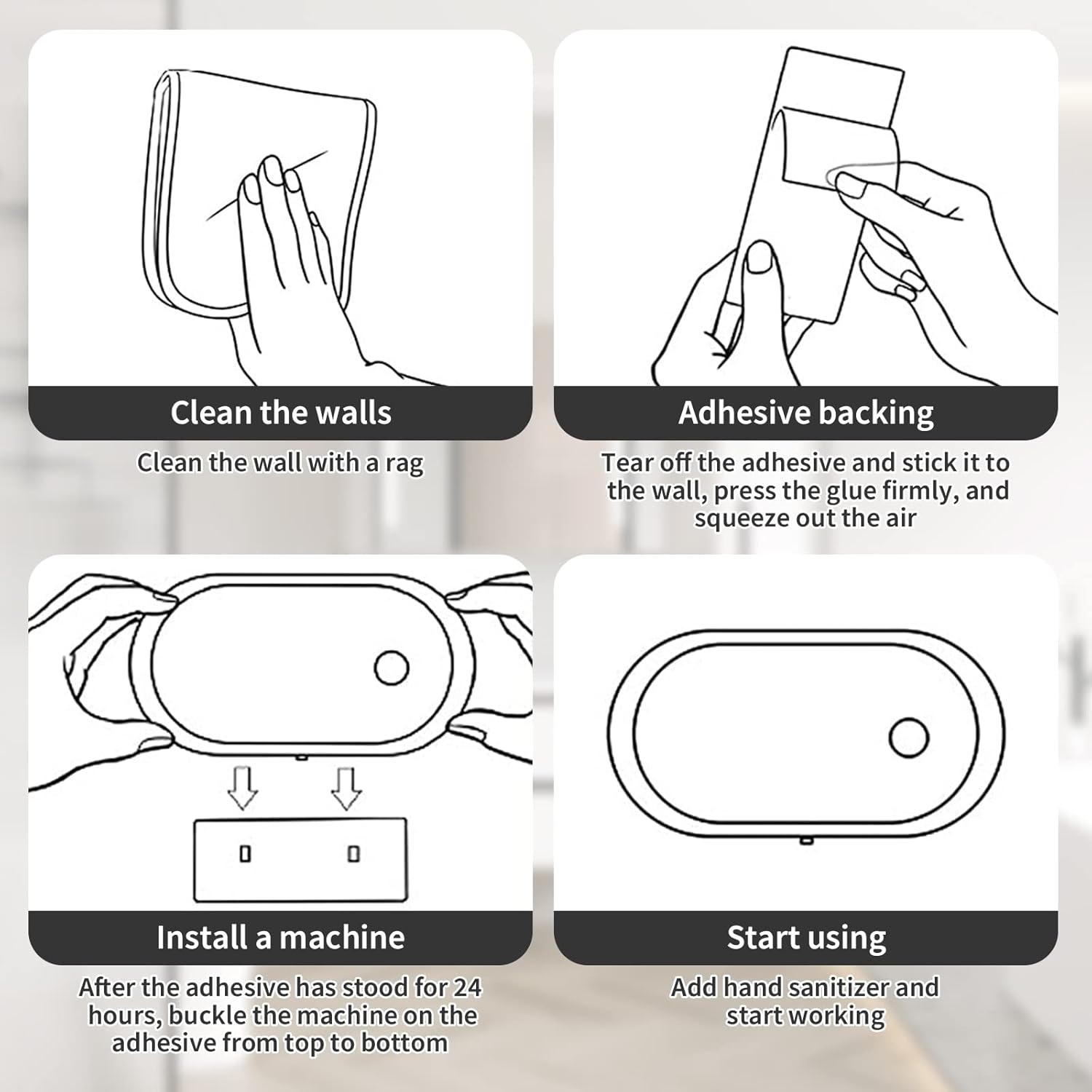 Clean the walls

Clean the wall with a rag

Adhesive backing

Tear off the adhesive and stick it to the wall, press the glue firmly, and squeeze out the air

Install a machine

After the adhesive has stood for 24 hours, buckle the machine on the adhesive from top to bottom

Start using

Add hand sanitizer and start working